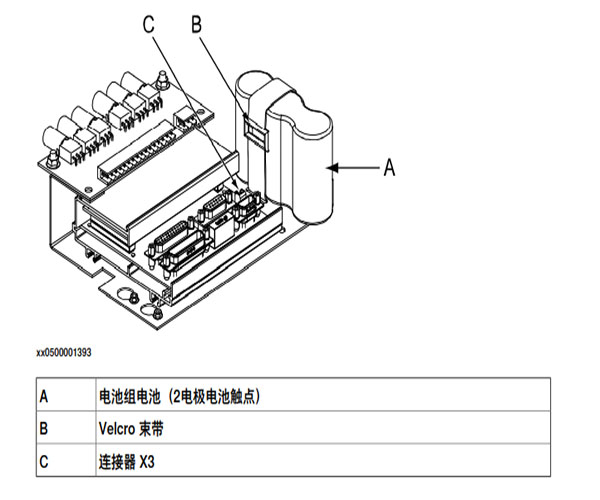 C B

A

xx0500001393

| A | 电池组电池（2电极电池触点） |
|---|---|
| B | Velcro 束带 |
| C | 连接器 X3 |